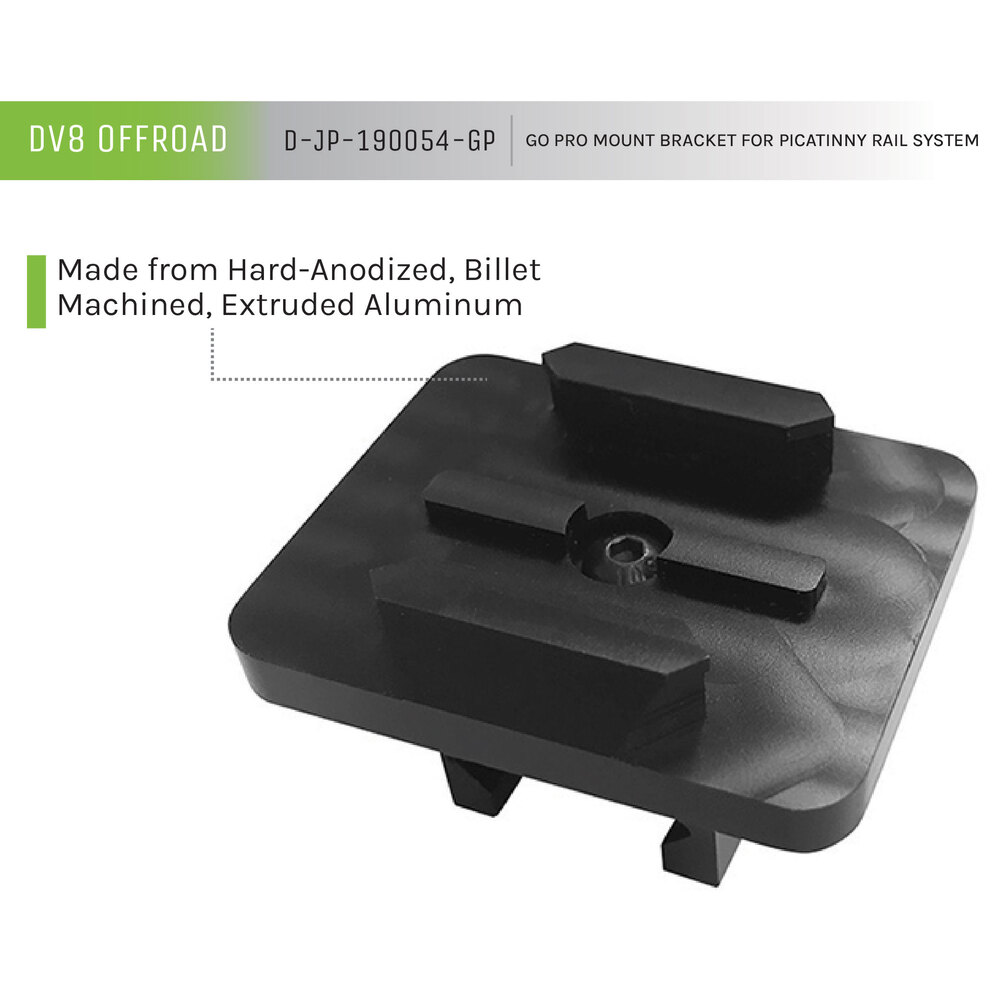 DV8 OFFROAD

D-JP-190054-GP

GO PRO MOUNT BRACKET FOR PICATINNY RAIL SYSTEM

Made from Hard-Anodized, Billet Machined, Extruded Aluminum